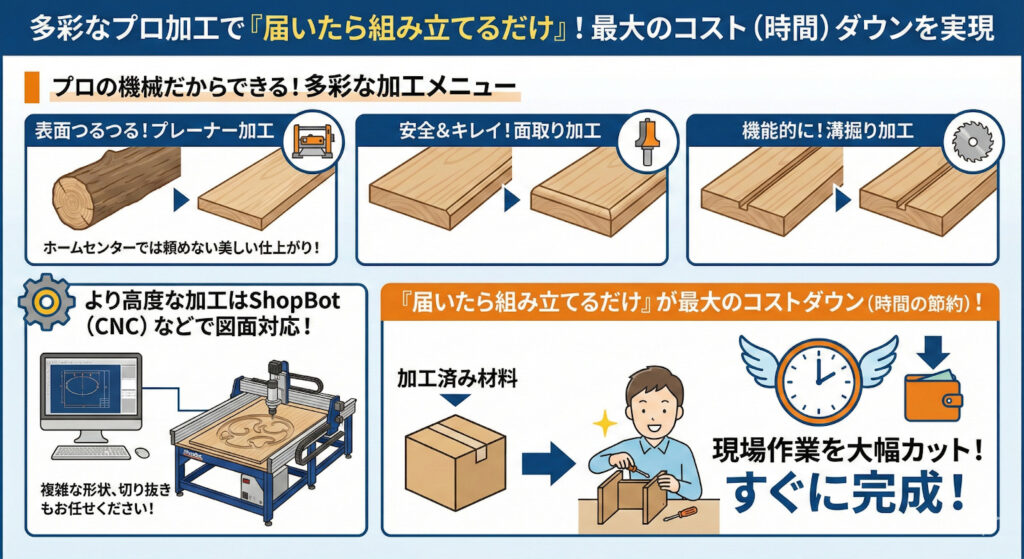 多彩なプロ加工で『届いたら組み立てるだけ』！最大のコスト（時間）ダウンを実現

プロの機械だからできる！多彩な加工メニュー

表面つるつる！プレーナー加工

ホームセンターでは頼めない美しい仕上がり！

安全&キレイ！面取り加工

機能的に！溝掘り加工

より高度な加工はShopBot（CNC）などで図面対応！

複雑な形状、切り抜きもお任せください！

『届いたら組み立てるだけ』が最大のコストダウン（時間の節約）！

加工済み材料

現場作業を大幅カット！

すぐに完成！